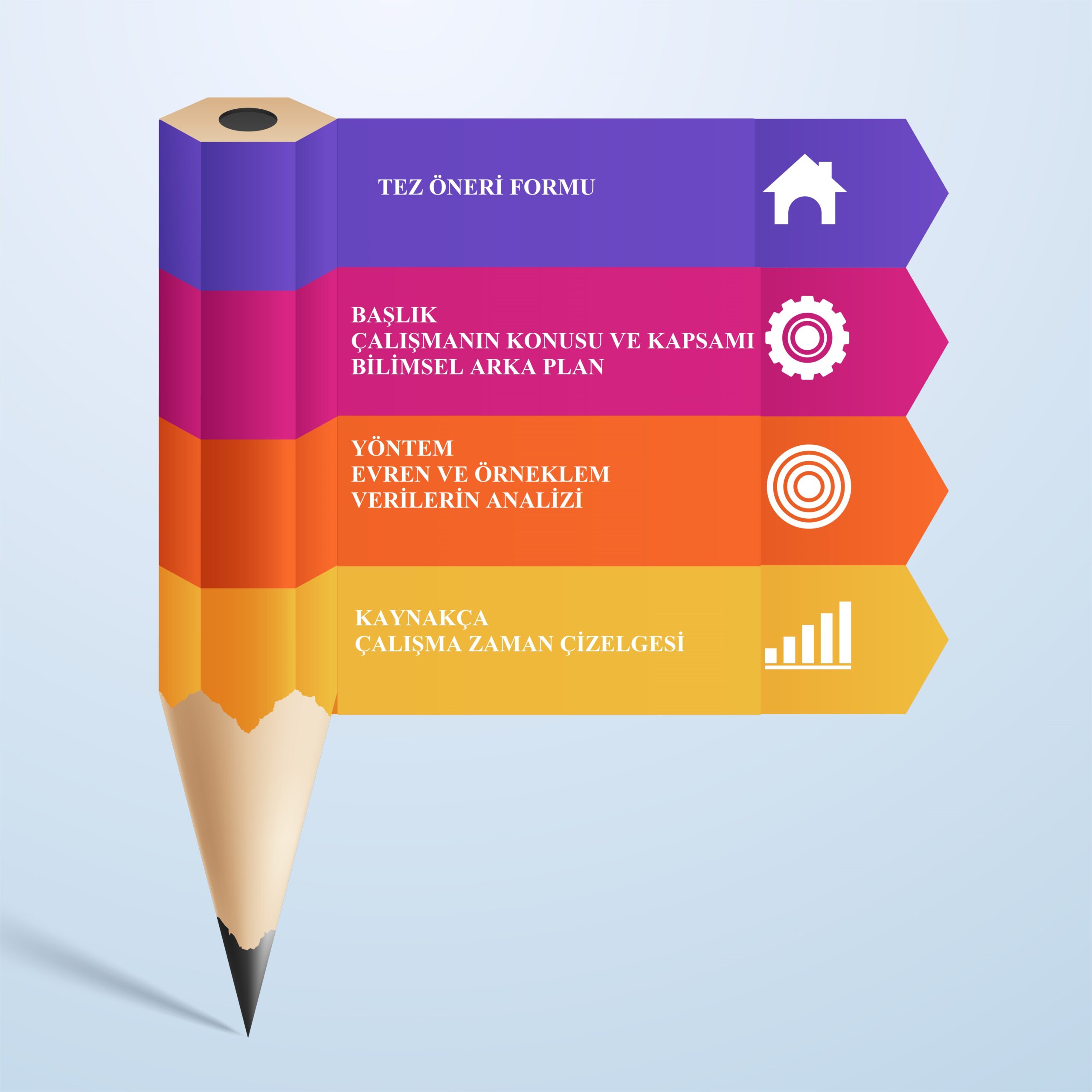 TEZ ÖNERİ FORMU

BAŞLIK
ÇALIŞMANIN KONUSU VE KAPSAMI
BİLİMSEL ARKA PLAN

YÖNTEM
EVREN VE ÖRNEKLEM
VERİLERİN ANALİZİ

KAYNAKÇA
ÇALIŞMA ZAMAN ÇİZELGESİ